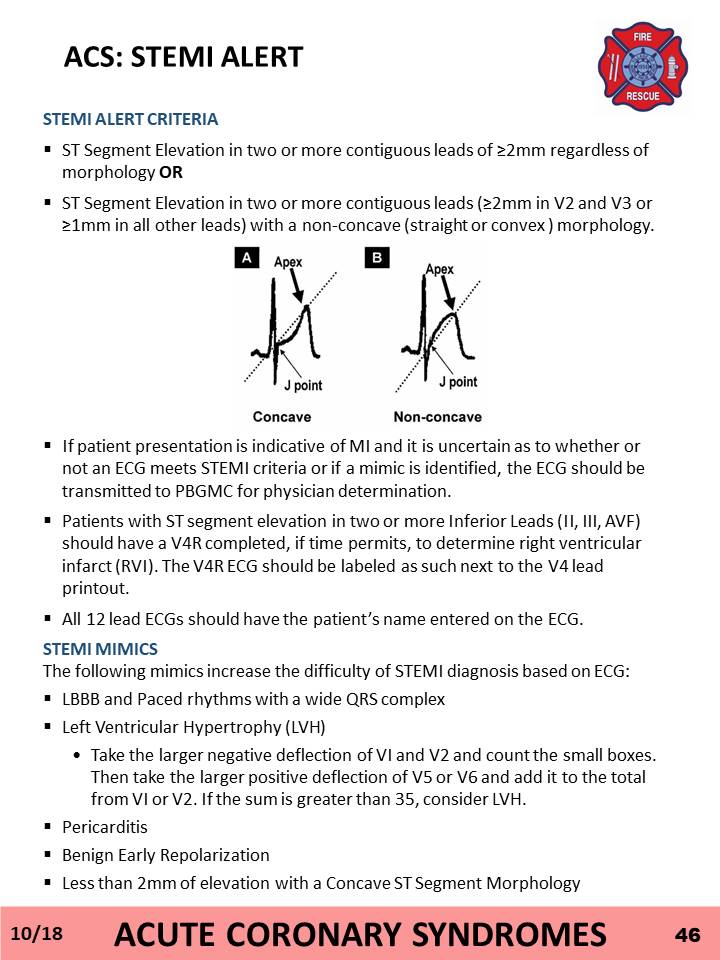 ACS: STEMI ALERT

FIRE
RESCUE

STEMI ALERT CRITERIA

▪ ST Segment Elevation in two or more contiguous leads of ≥2mm regardless of morphology **OR**

▪ ST Segment Elevation in two or more contiguous leads (≥2mm in V2 and V3 or ≥1mm in all other leads) with a non-concave (straight or convex ) morphology.

A
Apex
J point
Concave

B
Apex
J point
Non-concave

▪ If patient presentation is indicative of MI and it is uncertain as to whether or not an ECG meets STEMI criteria or if a mimic is identified, the ECG should be transmitted to PBGMC for physician determination.

▪ Patients with ST segment elevation in two or more Inferior Leads (II, III, AVF) should have a V4R completed, if time permits, to determine right ventricular infarct (RVI). The V4R ECG should be labeled as such next to the V4 lead printout.

▪ All 12 lead ECGs should have the patient's name entered on the ECG.

STEMI MIMICS
The following mimics increase the difficulty of STEMI diagnosis based on ECG:
▪ LBBB and Paced rhythms with a wide QRS complex
▪ Left Ventricular Hypertrophy (LVH)
• Take the larger negative deflection of VI and V2 and count the small boxes. Then take the larger positive deflection of V5 or V6 and add it to the total from VI or V2. If the sum is greater than 35, consider LVH.
▪ Pericarditis
▪ Benign Early Repolarization
▪ Less than 2mm of elevation with a Concave ST Segment Morphology

10/18 ACUTE CORONARY SYNDROMES 46